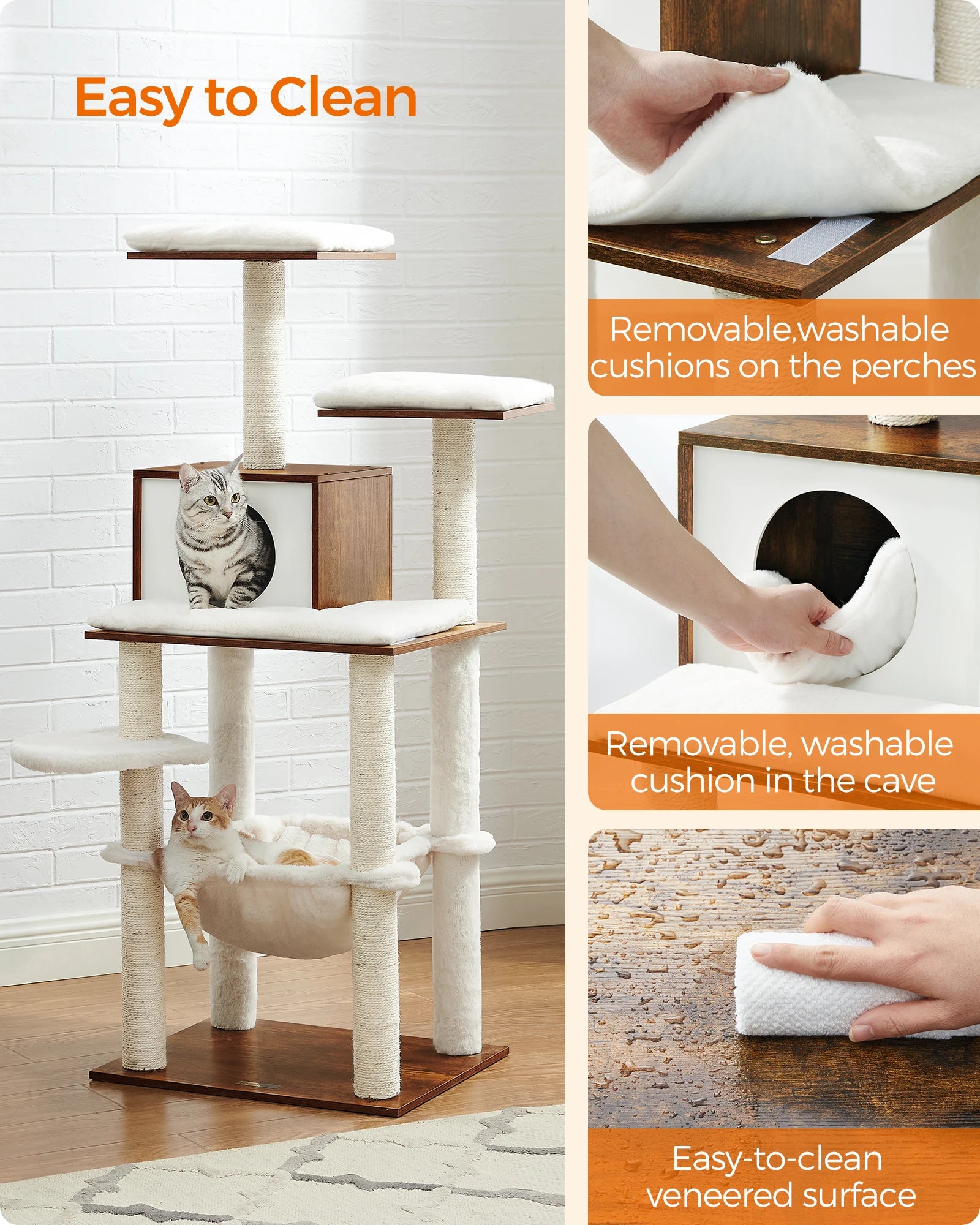 Easy to Clean

Removable,washable cushions on the perches

Removable, washable cushion in the cave

Easy-to-clean veneered surface