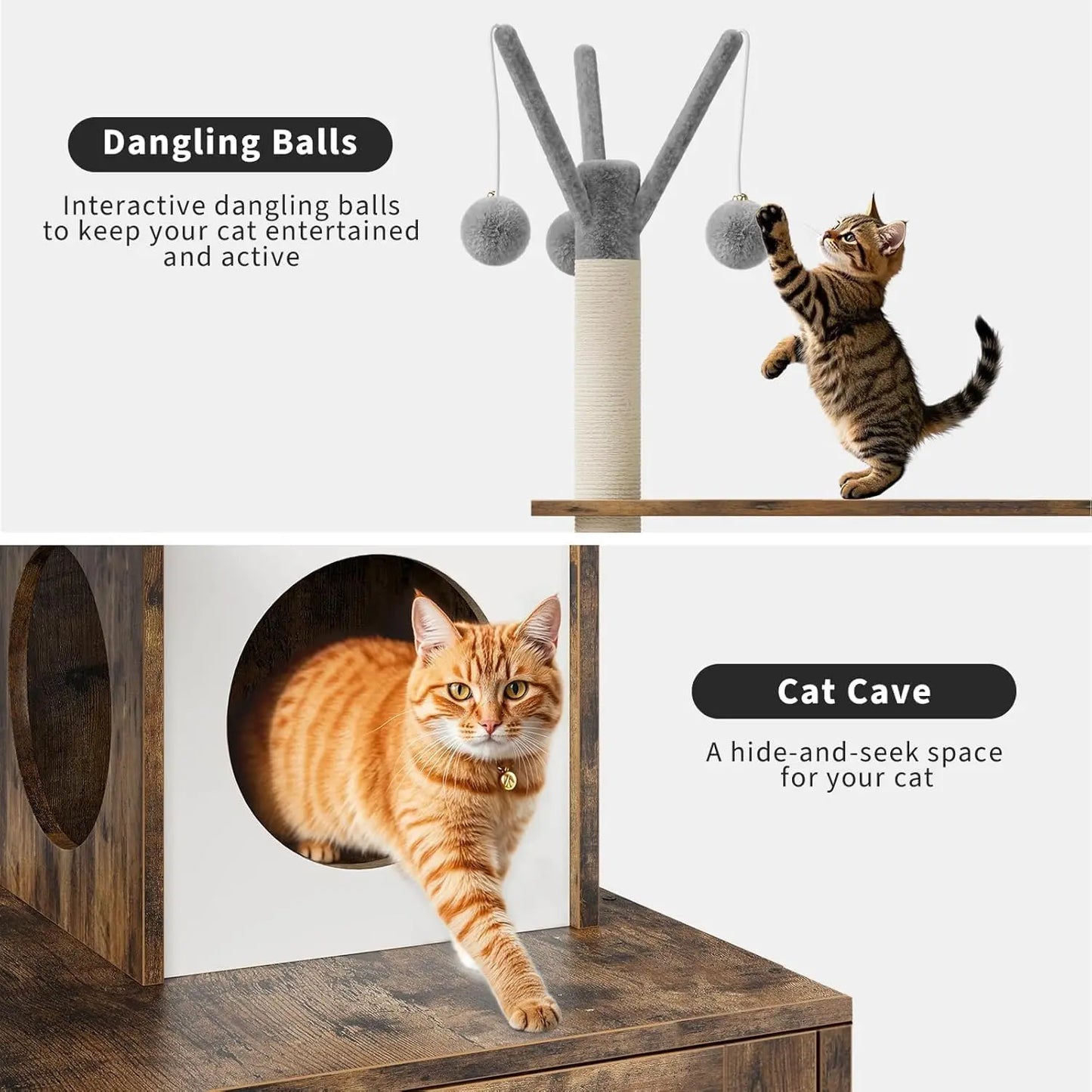 Dangling Balls

Interactive dangling balls to keep your cat entertained and active

Cat Cave

A hide-and-seek space for your cat