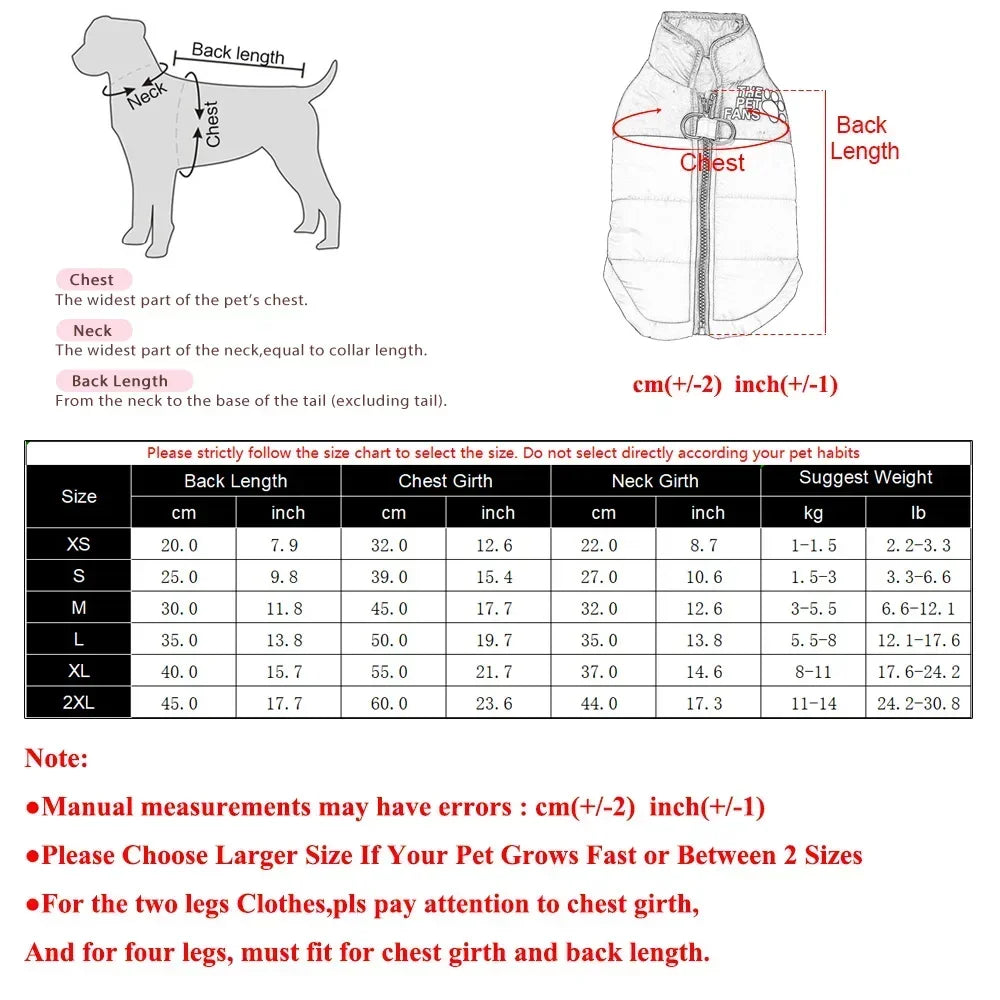 Back length
Neck
Chest

Chest
The widest part of the pet's chest.

Neck
The widest part of the neck,equal to collar length.

Back Length
From the neck to the base of the tail (excluding tail).

THE PET FANS
Chest
Back Length

cm(+/-2) inch(+/-1)

Please strictly follow the size chart to select the size. Do not select directly according your pet habits

| Size | Back Length cm | Back Length inch | Chest Girth cm | Chest Girth inch | Neck Girth cm | Neck Girth inch | Suggest Weight kg | Suggest Weight lb |
|---|---|---|---|---|---|---|---|---|
| XS | 20.0 | 7.9 | 32.0 | 12.6 | 22.0 | 8.7 | 1-1.5 | 2.2-3.3 |
| S | 25.0 | 9.8 | 39.0 | 15.4 | 27.0 | 10.6 | 1.5-3 | 3.3-6.6 |
| M | 30.0 | 11.8 | 45.0 | 17.7 | 32.0 | 12.6 | 3-5.5 | 6.6-12.1 |
| L | 35.0 | 13.8 | 50.0 | 19.7 | 35.0 | 13.8 | 5.5-8 | 12.1-17.6 |
| XL | 40.0 | 15.7 | 55.0 | 21.7 | 37.0 | 14.6 | 8-11 | 17.6-24.2 |
| 2XL | 45.0 | 17.7 | 60.0 | 23.6 | 44.0 | 17.3 | 11-14 | 24.2-30.8 |

Note:
●Manual measurements may have errors : cm(+/-2) inch(+/-1)
●Please Choose Larger Size If Your Pet Grows Fast or Between 2 Sizes
●For the two legs Clothes,pls pay attention to chest girth,
And for four legs, must fit for chest girth and back length.