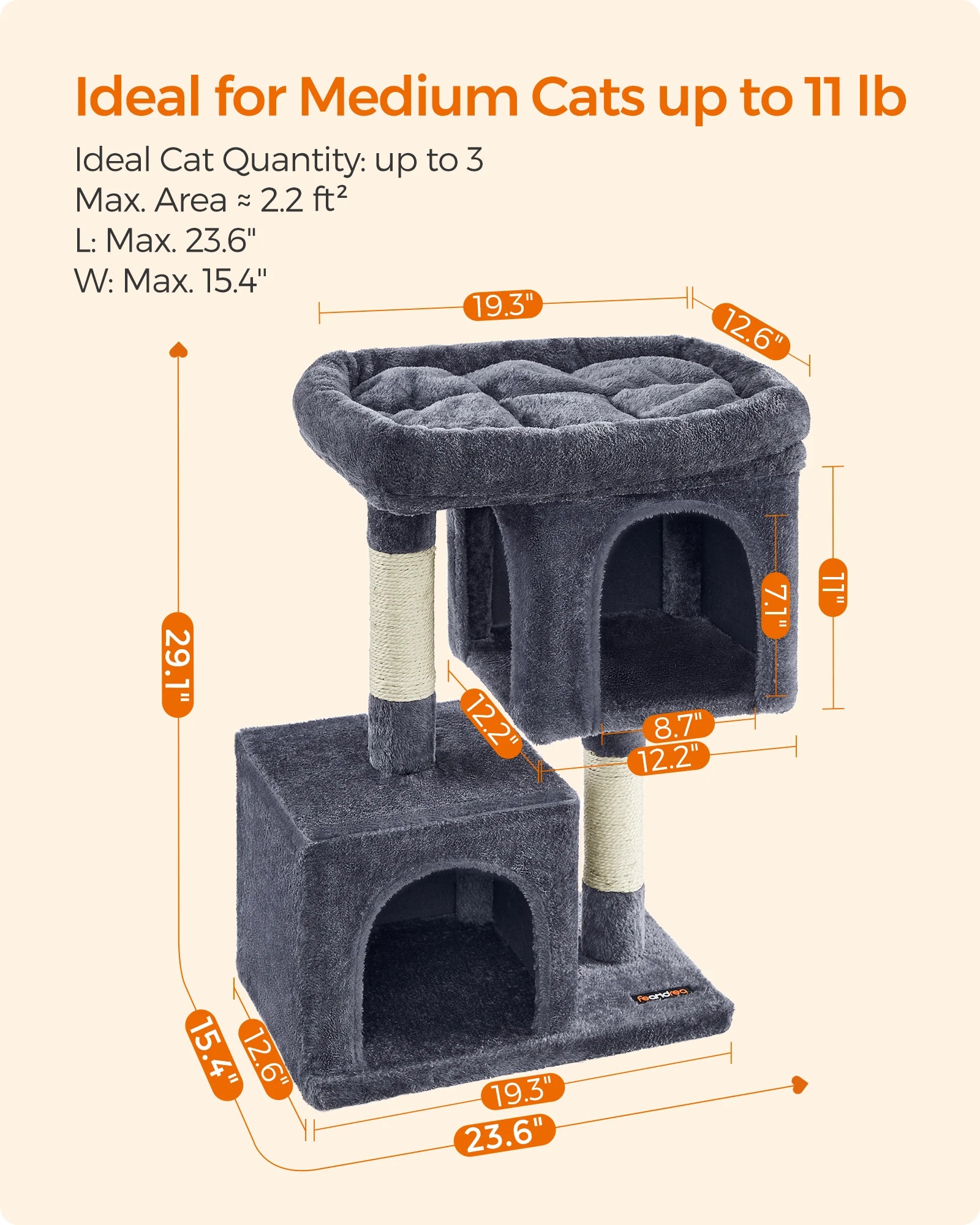 Ideal for Medium Cats up to 11 lb

Ideal Cat Quantity: up to 3
Max. Area ≈ 2.2 ft²
L: Max. 23.6"
W: Max. 15.4"

19.3"
12.6"
29.1"
7.1"
11"
12.2"
8.7"
12.2"
feandrea
15.4"
12.6"
19.3"
23.6"