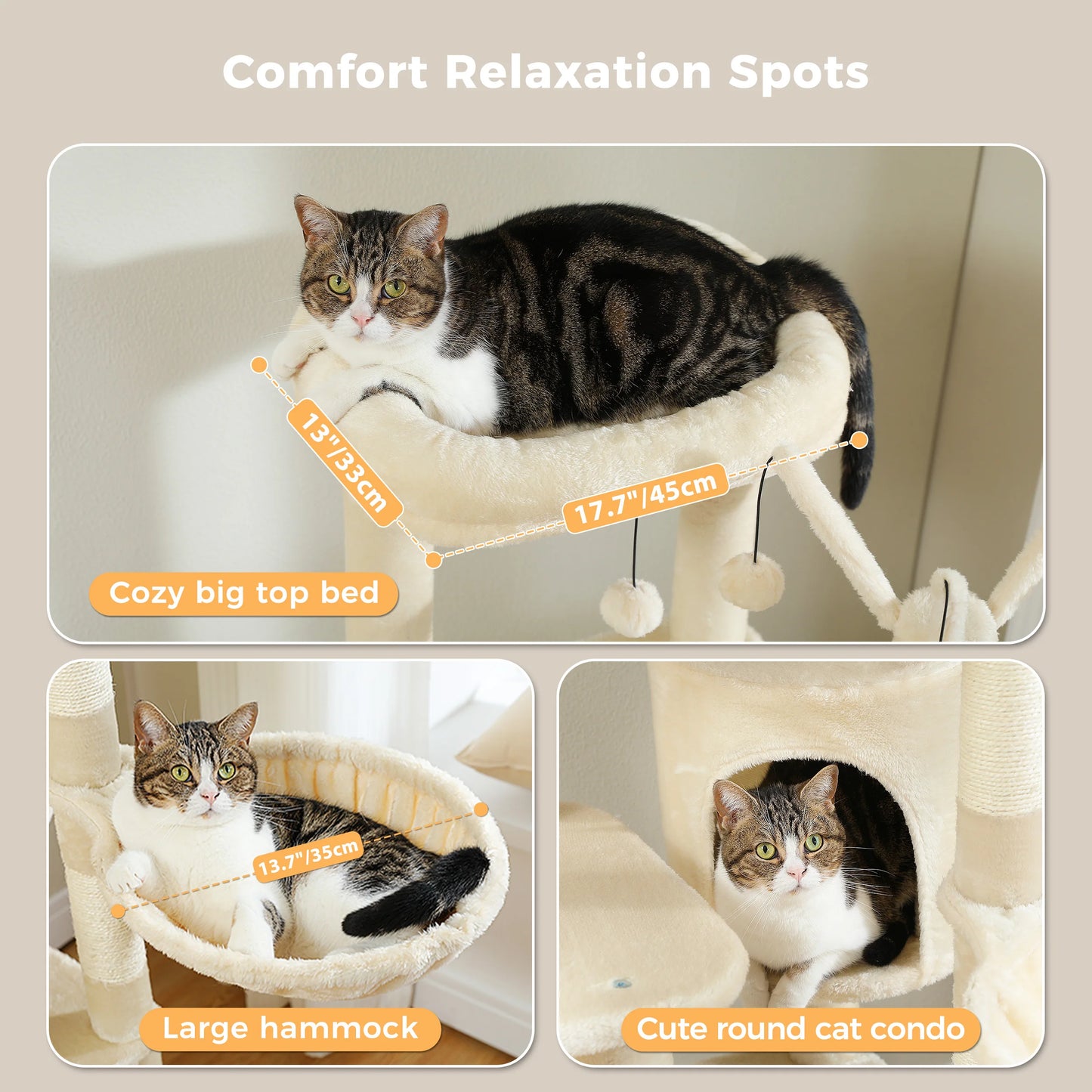 Comfort Relaxation Spots

13"/33cm

17.7"/45cm

Cozy big top bed

13.7"/35cm

Large hammock

Cute round cat condo