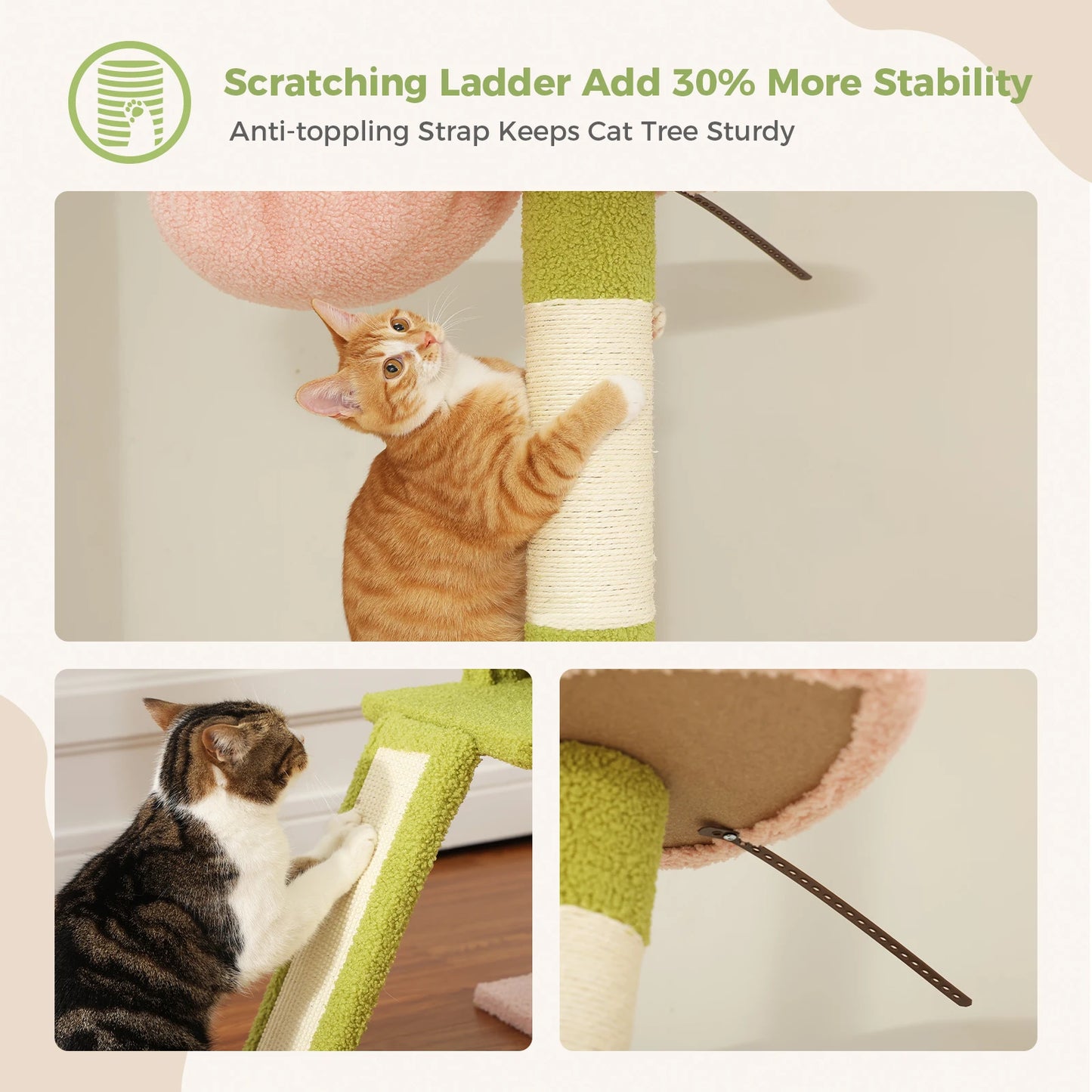 Scratching Ladder Add 30% More Stability

Anti-toppling Strap Keeps Cat Tree Sturdy