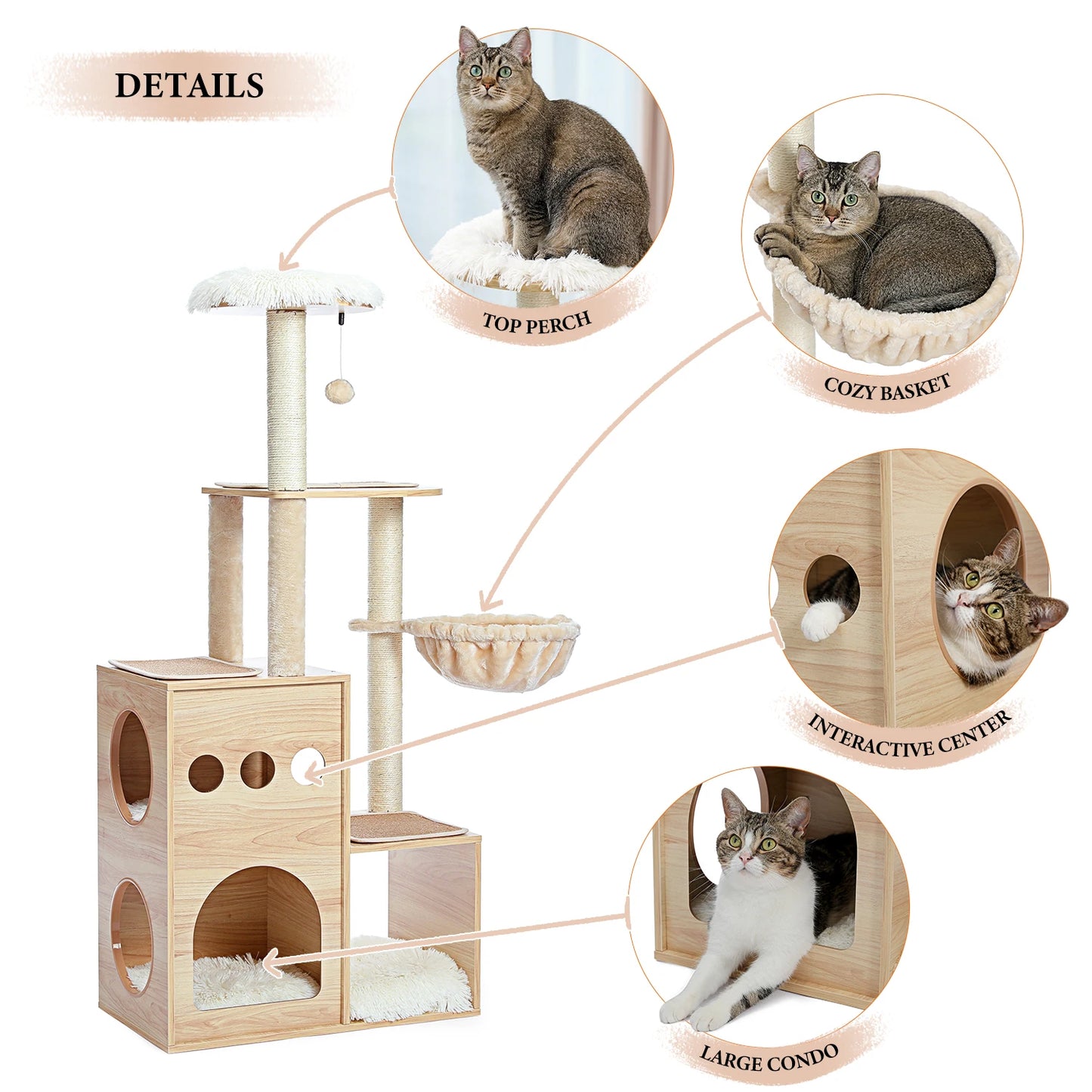 DETAILS

TOP PERCH

COZY BASKET

INTERACTIVE CENTER

LARGE CONDO