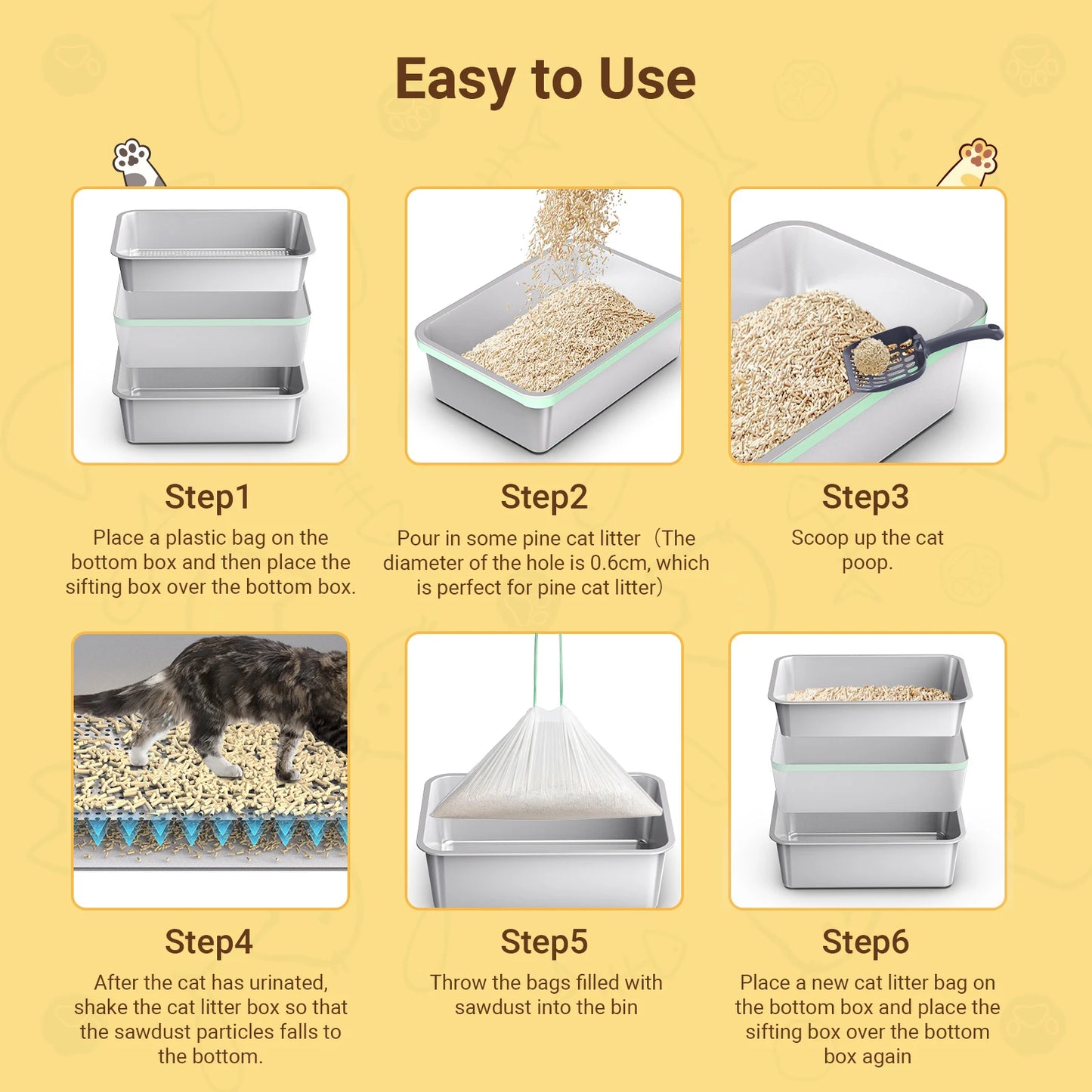 Easy to Use

Step1

Place a plastic bag on the bottom box and then place the sifting box over the bottom box.

Step2

Pour in some pine cat litter（The diameter of the hole is 0.6cm, which is perfect for pine cat litter）

Step3

Scoop up the cat poop.

Step4

After the cat has urinated, shake the cat litter box so that the sawdust particles falls to the bottom.

Step5

Throw the bags filled with sawdust into the bin

Step6

Place a new cat litter bag on the bottom box and place the sifting box over the bottom box again